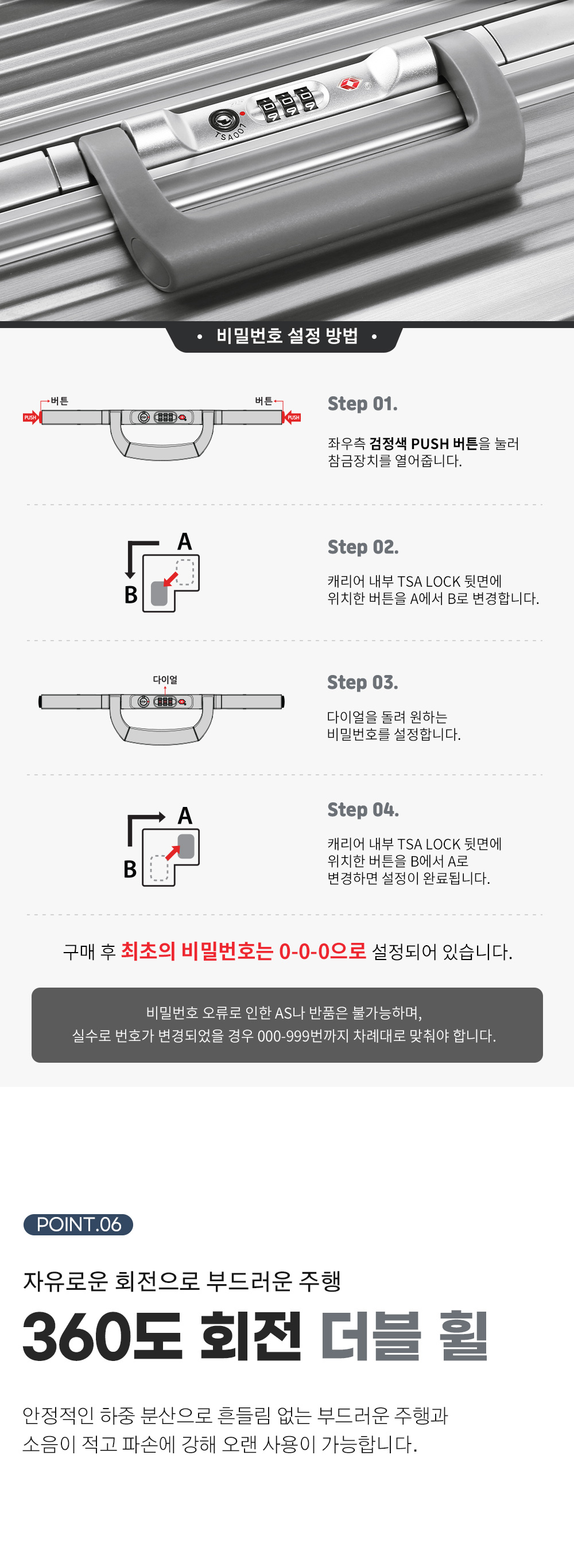 TSA007

• 비밀번호 설정 방법 •

버튼 버튼
PUSH PUSH

Step 01.

좌우측 검정색 PUSH 버튼을 눌러 참금장치를 열어줍니다.

A
B

Step 02.

캐리어 내부 TSA LOCK 뒷면에 위치한 버튼을 A에서 B로 변경합니다.

다이얼

Step 03.

다이얼을 돌려 원하는 비밀번호를 설정합니다.

A
B

Step 04.

캐리어 내부 TSA LOCK 뒷면에 위치한 버튼을 B에서 A로 변경하면 설정이 완료됩니다.

구매 후 최초의 비밀번호는 0-0-0으로 설정되어 있습니다.

비밀번호 오류로 인한 AS나 반품은 불가능하며,
실수로 번호가 변경되었을 경우 000-999번까지 차례대로 맞춰야 합니다.

POINT.06

자유로운 회전으로 부드러운 주행

360도 회전 더블 휠

안정적인 하중 분산으로 흔들림 없는 부드러운 주행과
소음이 적고 파손에 강해 오랜 사용이 가능합니다.